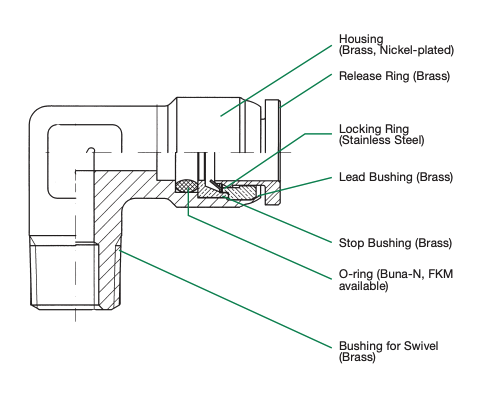 Housing
(Brass, Nickel-plated)

Release Ring (Brass)

Locking Ring
(Stainless Steel)

Lead Bushing (Brass)

Stop Bushing (Brass)

O-ring (Buna-N, FKM
available)

Bushing for Swivel
(Brass)